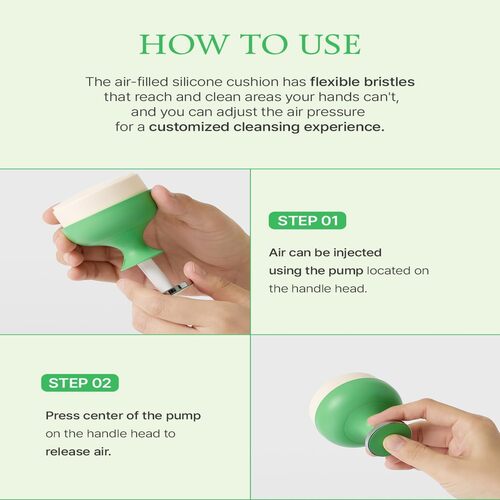 HOW TO USE

The air-filled silicone cushion has flexible bristles that reach and clean areas your hands can't, and you can adjust the air pressure for a customized cleansing experience.

STEP 01

Air can be injected using the pump located on the handle head.

STEP 02

Press center of the pump on the handle head to release air.