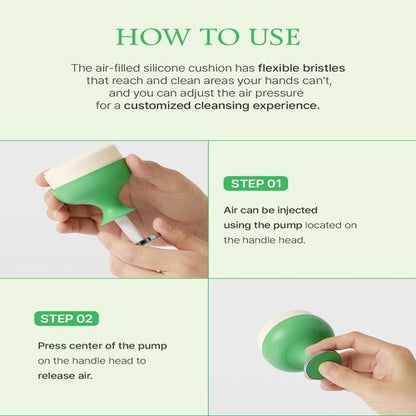 HOW TO USE

The air-filled silicone cushion has flexible bristles that reach and clean areas your hands can't, and you can adjust the air pressure for a customized cleansing experience.

STEP 01

Air can be injected using the pump located on the handle head.

STEP 02

Press center of the pump on the handle head to release air.