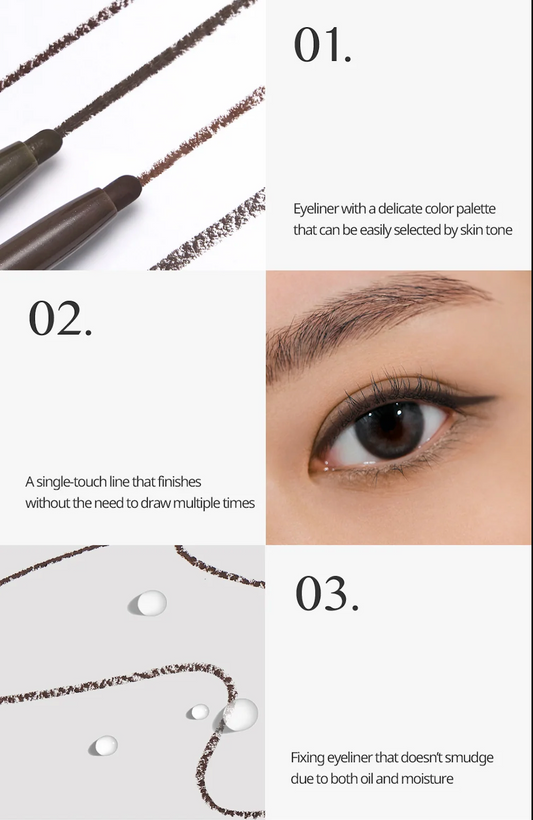 01.

Eyeliner with a delicate color palette that can be easily selected by skin tone

02.

A single-touch line that finishes without the need to draw multiple times

03.

Fixing eyeliner that doesn't smudge due to both oil and moisture